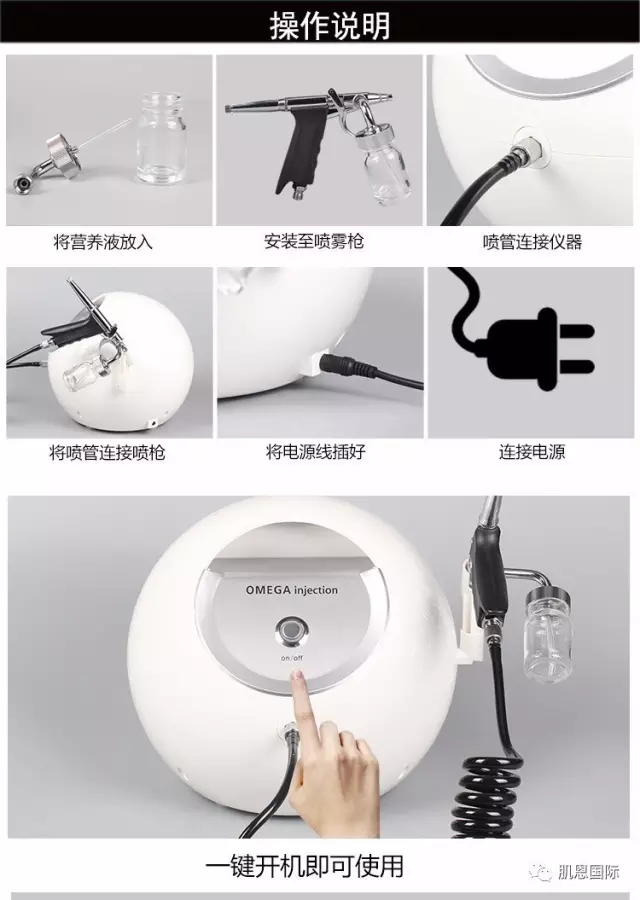 操作说明

将营养液放入

安装至喷雾枪

喷管连接仪器

将喷管连接喷枪

将电源线插好

连接电源

OMEGA injection

on/off

一键开机即可使用

肌恩国际